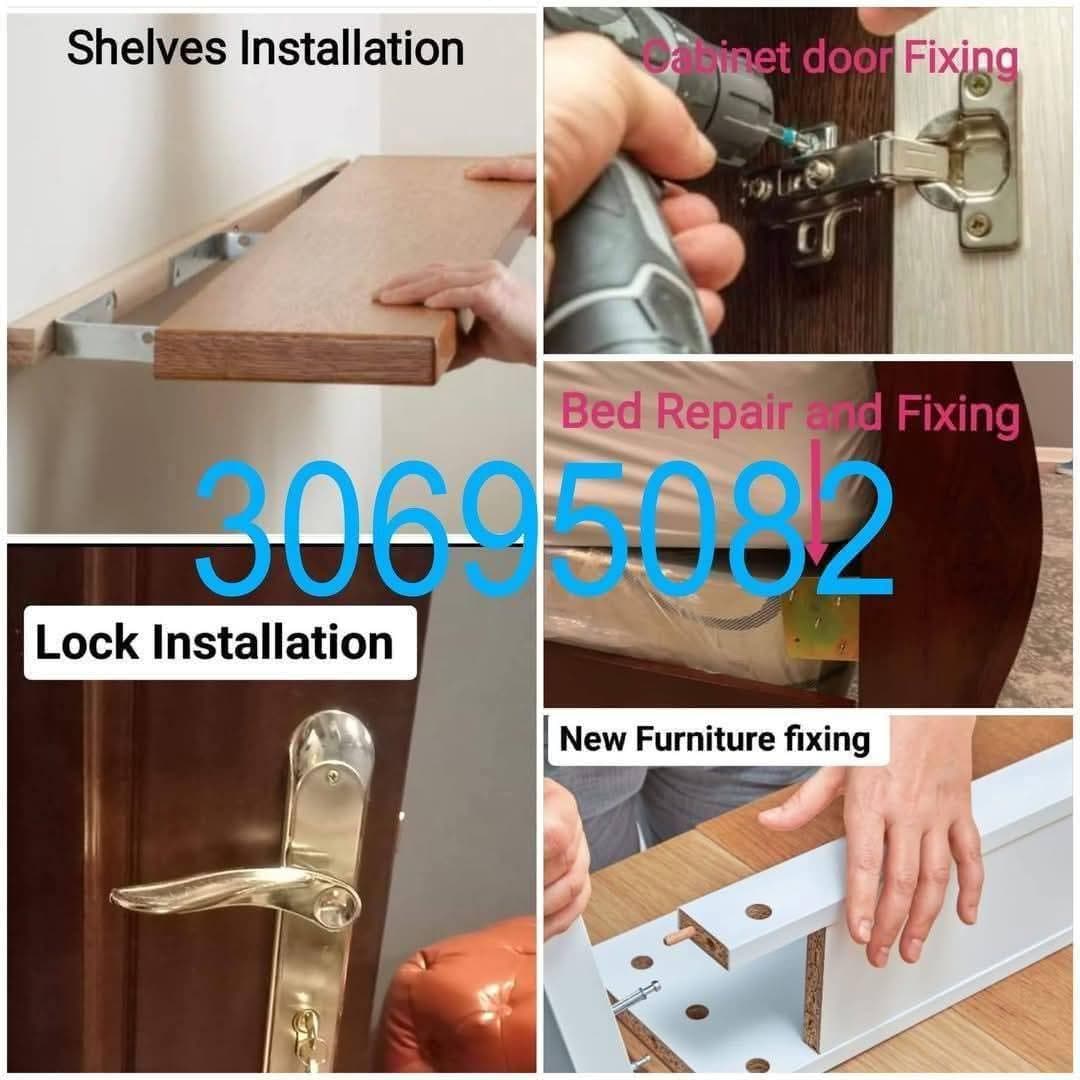 Shelves Installation

Cabinet door Fixing

Bed Repair and Fixing

30695082

Lock Installation

New Furniture fixing